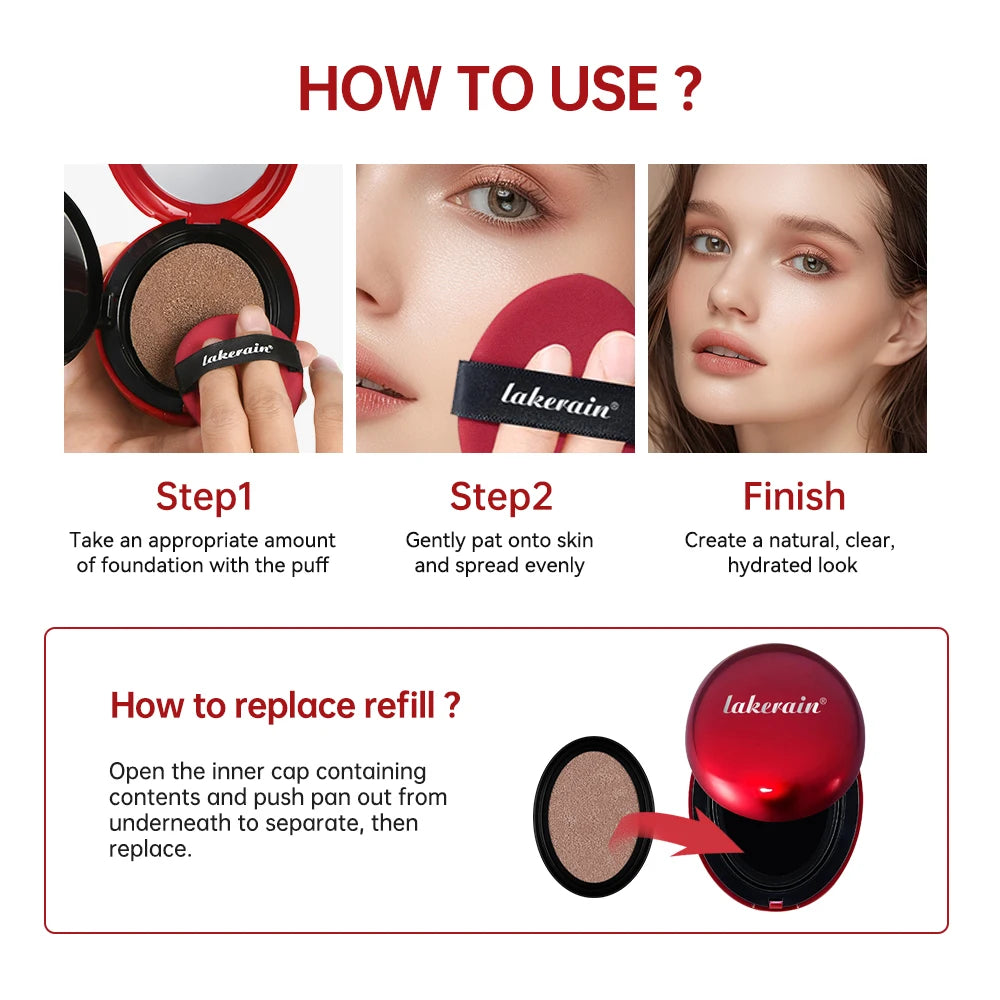 HOW TO USE ?

lakerain

lakerain®

Step1

Take an appropriate amount of foundation with the puff

Step2

Gently pat onto skin and spread evenly

Finish

Create a natural, clear, hydrated look

How to replace refill ?

Open the inner cap containing contents and push pan out from underneath to separate, then replace.

lakerain®