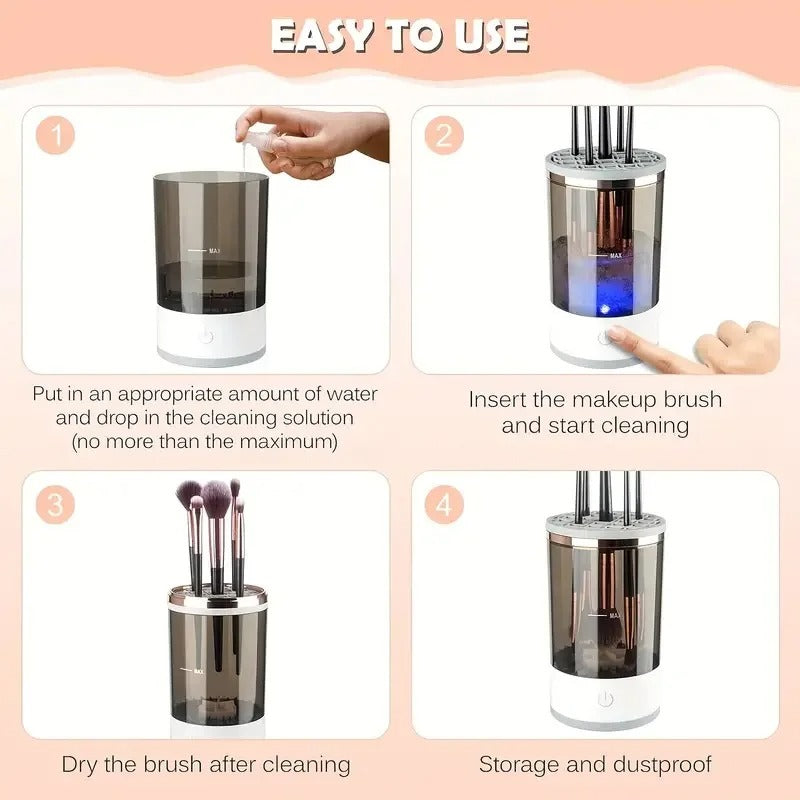 EASY TO USE

1

MAX

Put in an appropriate amount of water and drop in the cleaning solution (no more than the maximum)

2

MAX

Insert the makeup brush and start cleaning

3

MAX

Dry the brush after cleaning

4

MAX

Storage and dustproof