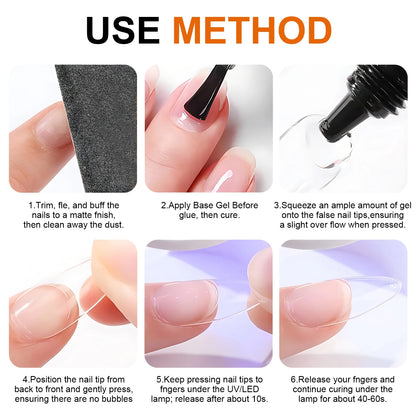 USE METHOD

1.Trim, fle, and buff the nails to a matte fnish, then clean away the dust.

2.Apply Base Gel Before glue, then cure.

3.Squeeze an ample amount of gel onto the false nail tips,ensuring a slight over flow when pressed.

4.Position the nail tip from back to front and gently press, ensuring there are no bubbles

5.Keep pressing nail tips to fngers under the UV/LED lamp; release after about 10s.

6.Release your fngers and continue curing under the lamp for about 40-60s.